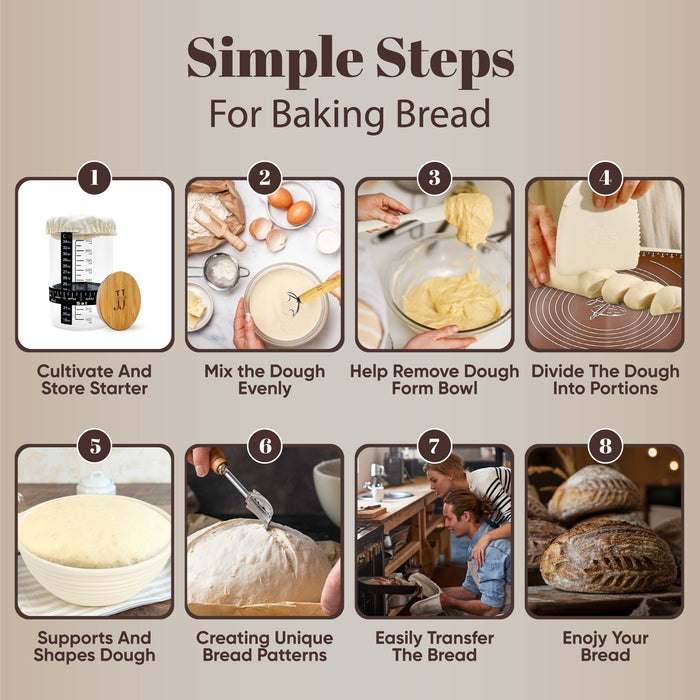 Simple Steps
For Baking Bread

1
Cultivate And Store Starter

2
Mix the Dough Evenly

3
Help Remove Dough Form Bowl

4
Divide The Dough Into Portions

5
Supports And Shapes Dough

6
Creating Unique Bread Patterns

7
Easily Transfer The Bread

8
Enojy Your Bread